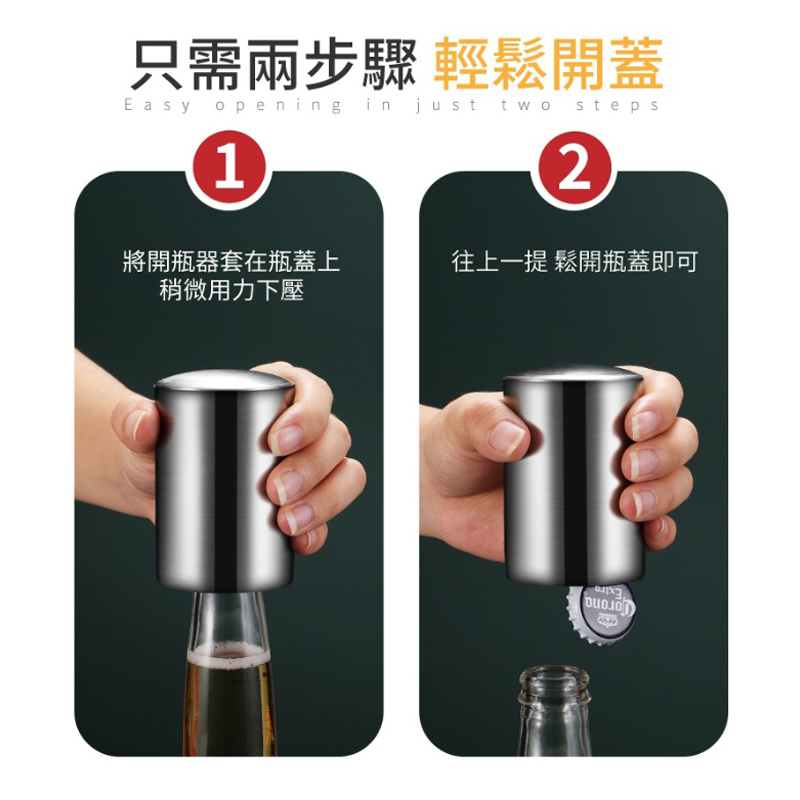 只需兩步驟 輕鬆開蓋
Easy opening in just two steps

1

將開瓶器套在瓶蓋上
稍微用力下壓

2

往上一提 鬆開瓶蓋即可

Corona Extra