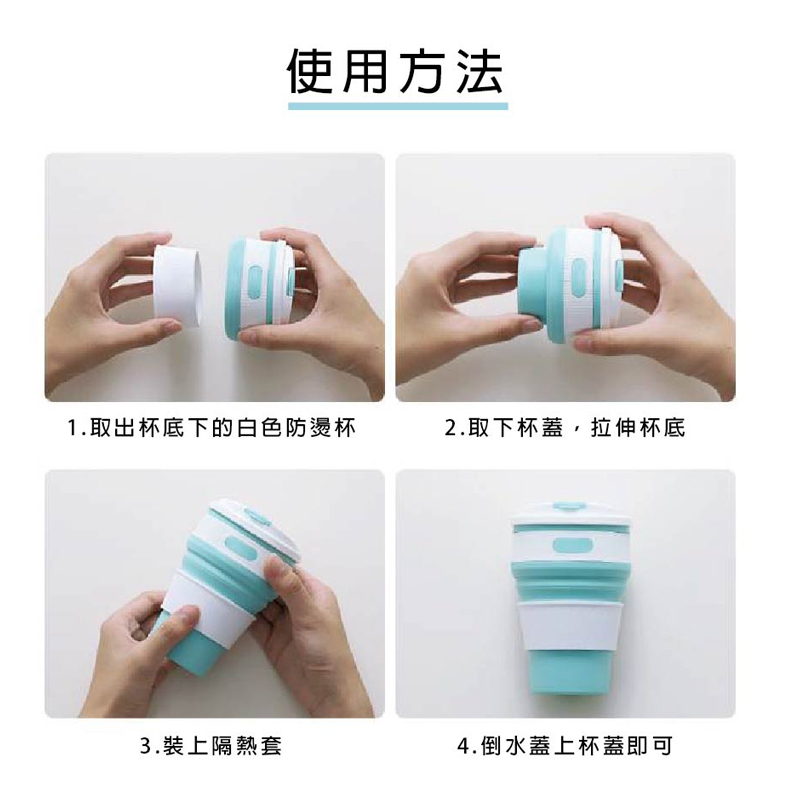 使用方法

1.取出杯底下的白色防燙杯

2.取下杯蓋，拉伸杯底

3.裝上隔熱套

4.倒水蓋上杯蓋即可