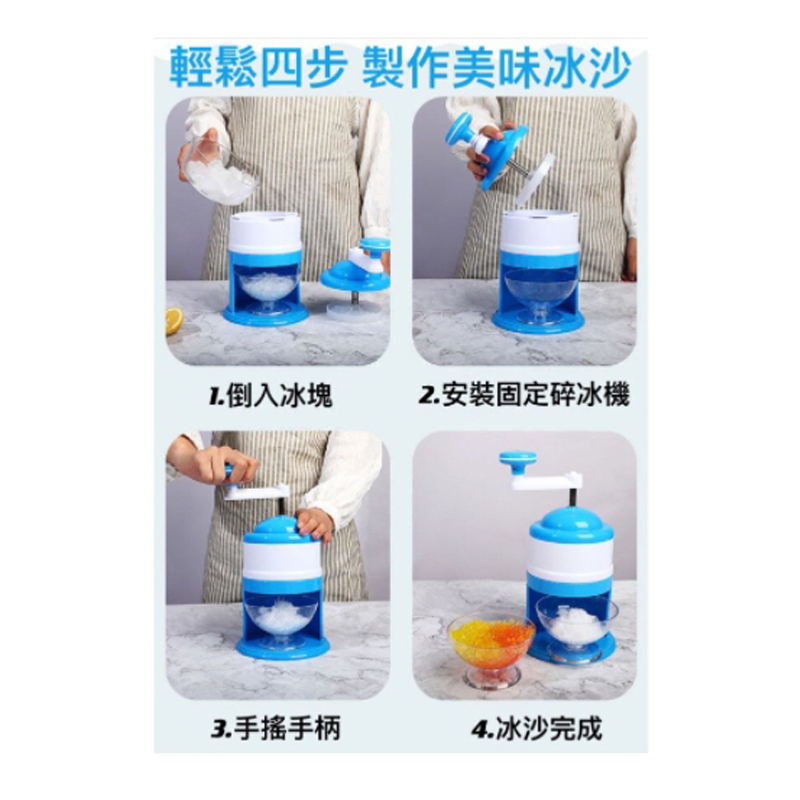 輕鬆四步 製作美味冰沙

1.倒入冰塊

2.安裝固定碎冰機

3.手搖手柄

4.冰沙完成