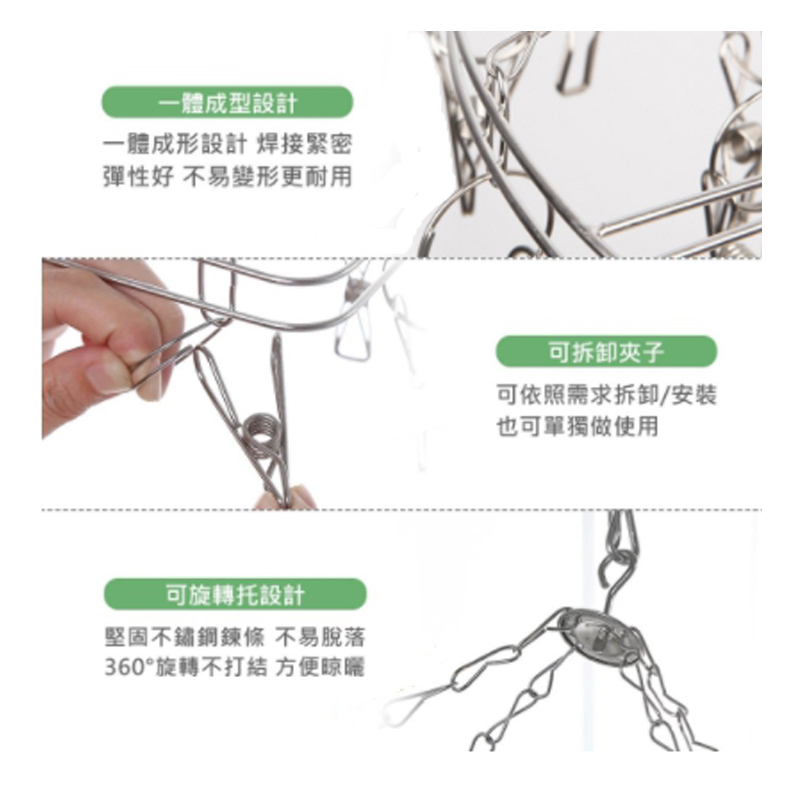 一體成型設計

一體成形設計 焊接緊密
彈性好 不易變形更耐用

可拆卸夾子

可依照需求拆卸/安裝
也可單獨做使用

可旋轉托設計

堅固不鏽鋼鍊條 不易脫落
360°旋轉不打結 方便晾曬