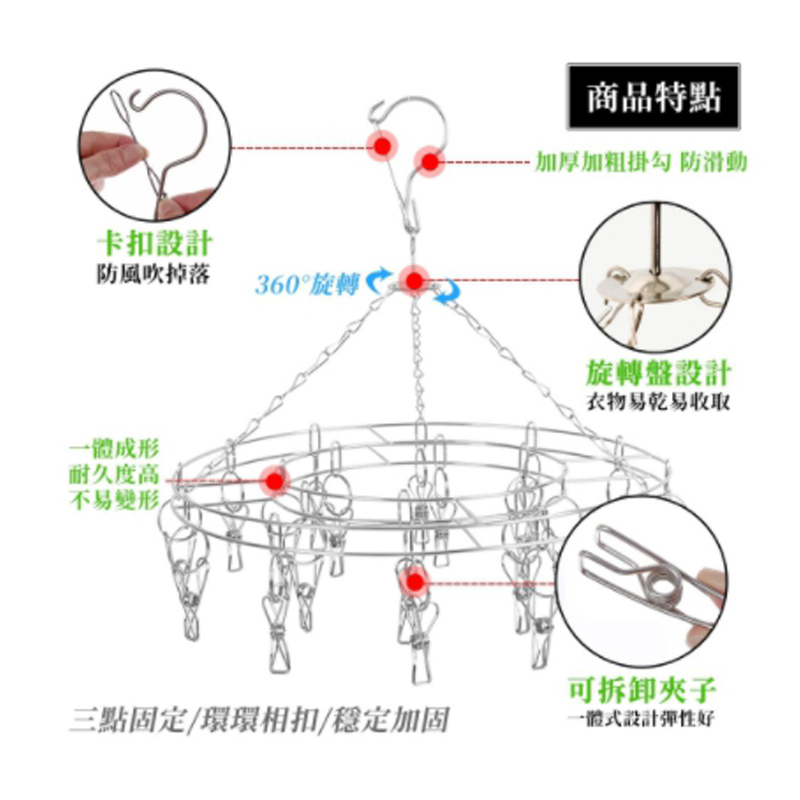 商品特點

加厚加粗掛勾 防滑動

卡扣設計
防風吹掉落

360°旋轉

旋轉盤設計
衣物易乾易收取

一體成形
耐久度高
不易變形

可拆卸夾子
一體式設計彈性好

三點固定/環環相扣/穩定加固