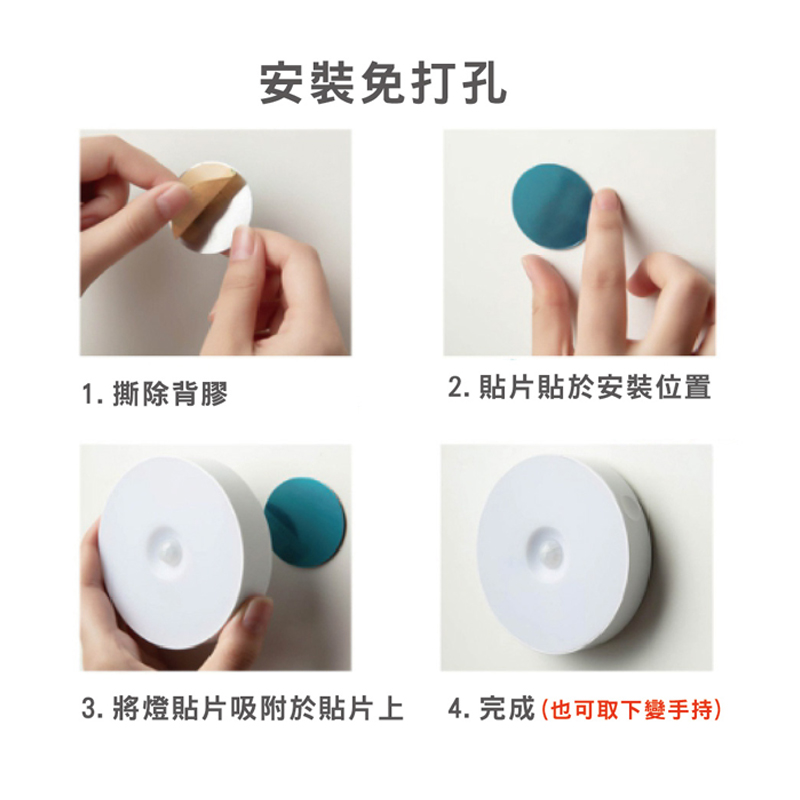 安裝免打孔

1. 撕除背膠

2. 貼片貼於安裝位置

3. 將燈貼片吸附於貼片上

4. 完成(也可取下變手持)