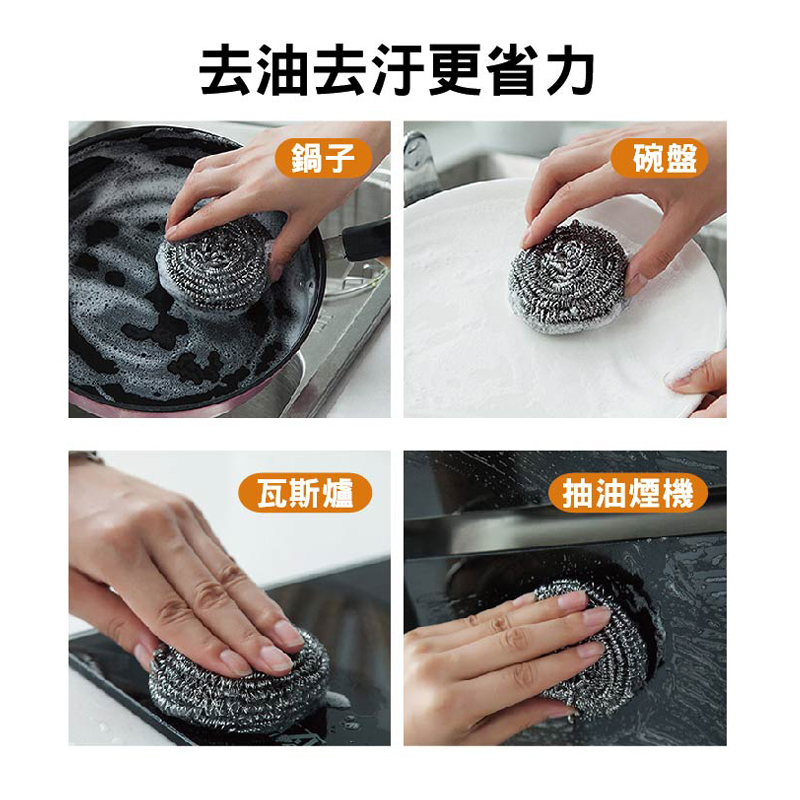 去油去汙更省力

鍋子

碗盤

瓦斯爐

抽油煙機