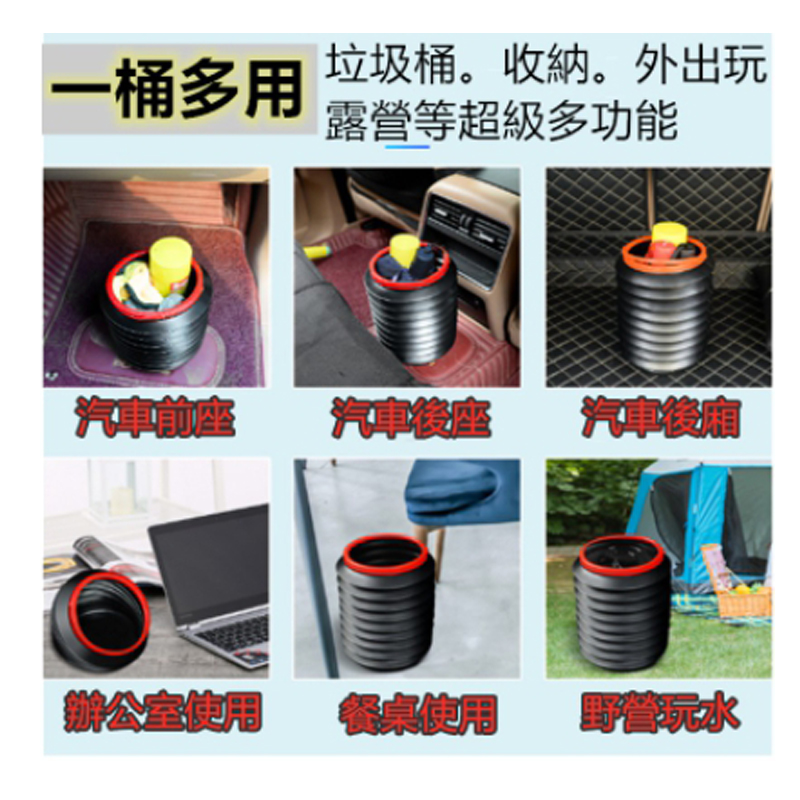 一桶多用

垃圾桶。收納。外出玩露營等超級多功能

汽車前座

汽車後座

汽車後廂

辦公室使用

餐桌使用

野營玩水